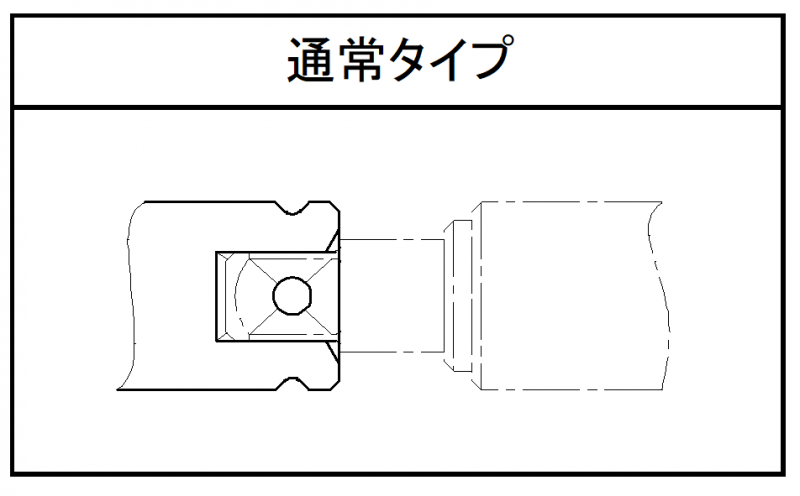 通常タイプ